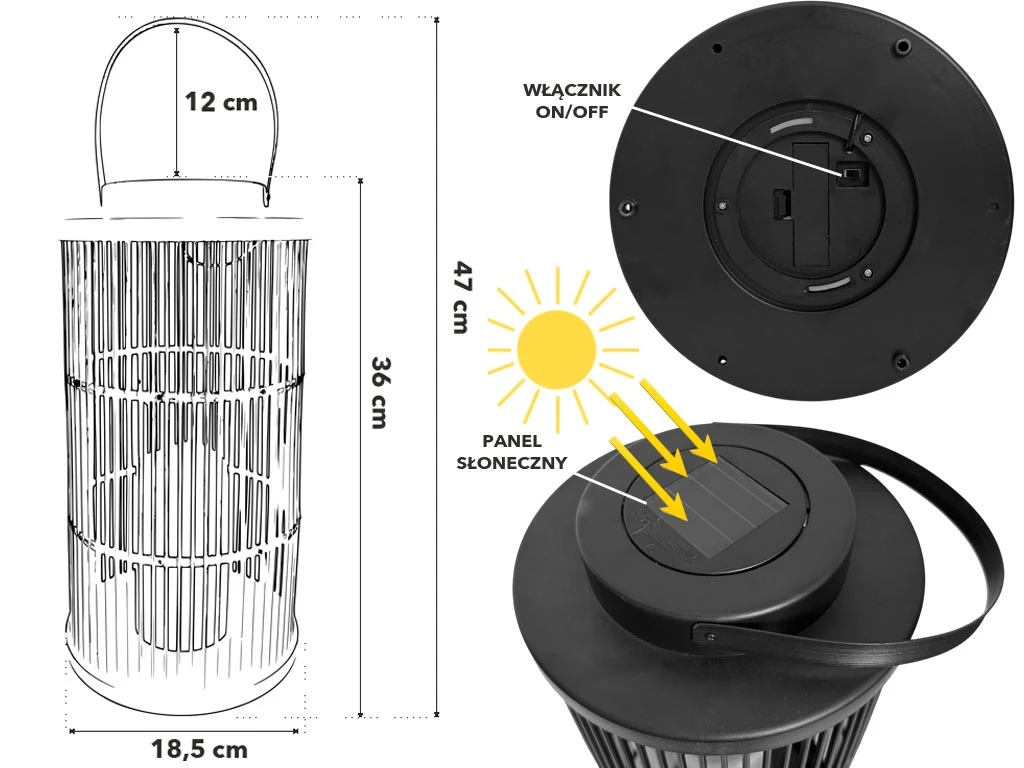 12 cm

36 cm

47 cm

18,5 cm

WŁĄCZNIK ON/OFF

PANEL SŁONECZNY